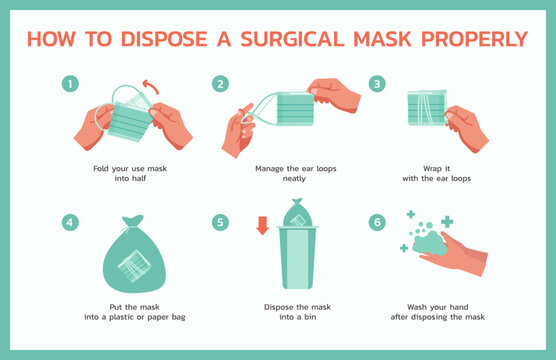 HOW TO DISPOSE A SURGICAL MASK PROPERLY

1
Fold your use mask into half

2
Manage the ear loops neatly

3
Wrap it with the ear loops

4
Put the mask into a plastic or paper bag

5
Dispose the mask into a bin

6
Wash your hand after disposing the mask