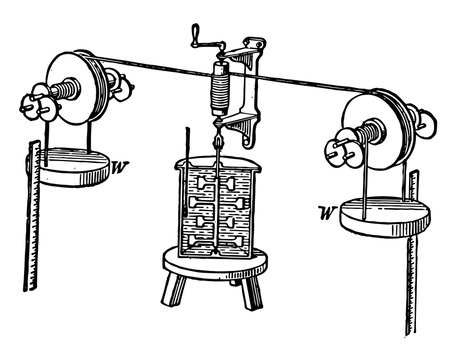 W

W