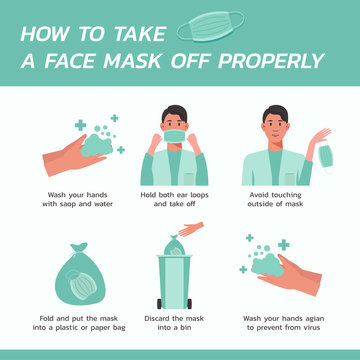 HOW TO TAKE A FACE MASK OFF PROPERLY

Wash your hands with saop and water

Hold both ear loops and take off

Avoid touching outside of mask

Fold and put the mask into a plastic or paper bag

Discard the mask into a bin

Wash your hands agian to prevent from virus