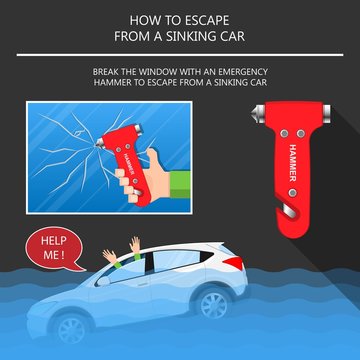 HOW TO ESCAPE
FROM A SINKING CAR

BREAK THE WINDOW WITH AN EMERGENCY HAMMER TO ESCAPE FROM A SINKING CAR

HAMMER

HAMMER

HELP ME !