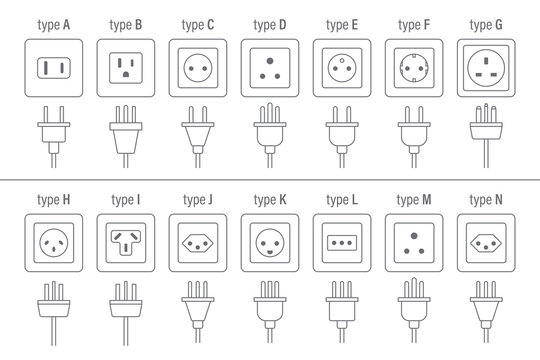 type A type B type C type D type E type F type G

type H type I type J type K type L type M type N