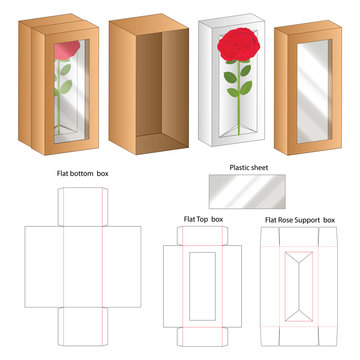 Flat bottom box

Plastic sheet

Flat Top box

Flat Rose Support box