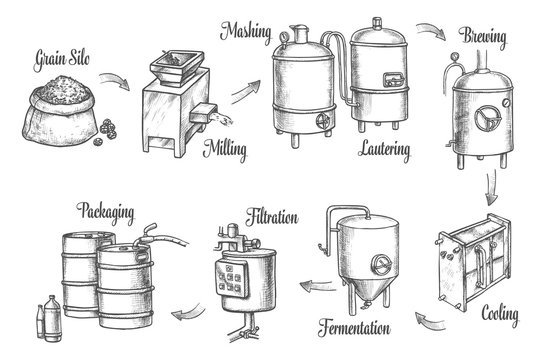 Grain Silo

Milling

Mashing

Lautering

Brewing

Cooling

Fermentation

Filtration

Packaging