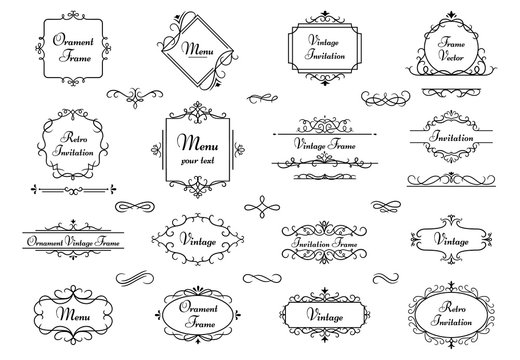 Orament Frame

Menu

Vintage Invitation

Frame Vector

Retro Invitation

Menu your text

Vintage Frame

Invitation

Ornament Vintage Frame

Vintage

Invitation Frame

Vintage

Menu

Orament Frame

Vintage

Retro Invitation