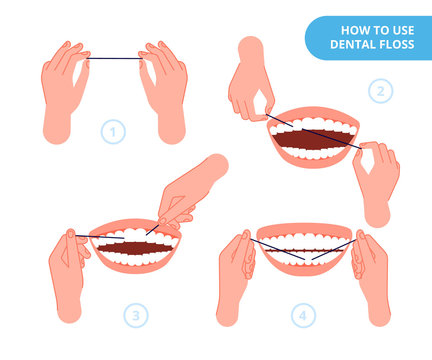 HOW TO USE DENTAL FLOSS

1

2

3

4