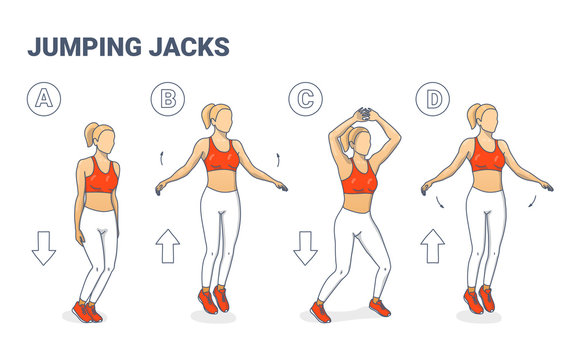 JUMPING JACKS

A

B

C

D