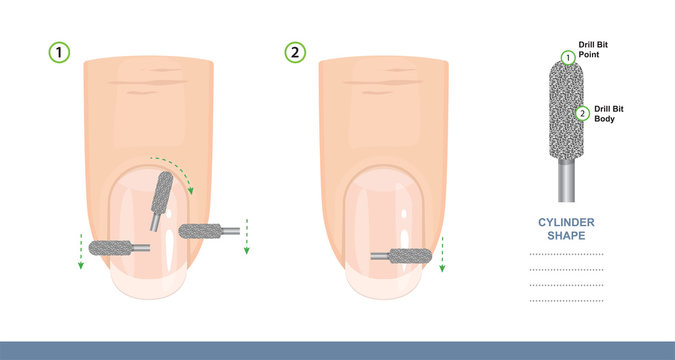 1

2

1 Drill Bit Point

2 Drill Bit Body

CYLINDER SHAPE