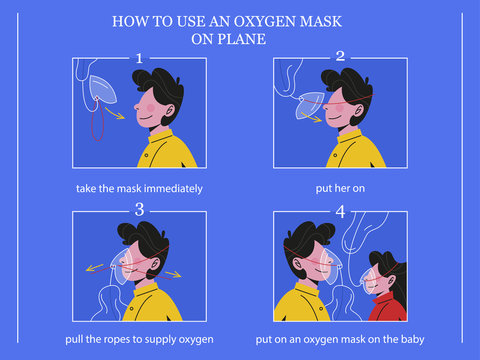 HOW TO USE AN OXYGEN MASK ON PLANE

1

take the mask immediately

2

put her on

3

pull the ropes to supply oxygen

4

put on an oxygen mask on the baby