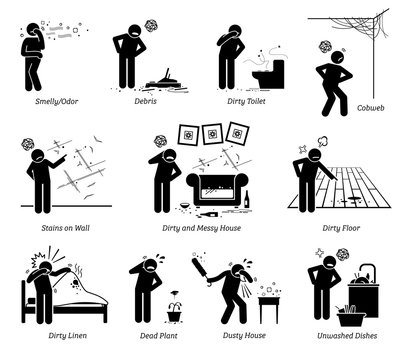 Smelly/Odor

Debris

Dirty Toilet

Cobweb

Stains on Wall

Dirty and Messy House

Dirty Floor

Dirty Linen

Dead Plant

Dusty House

Unwashed Dishes