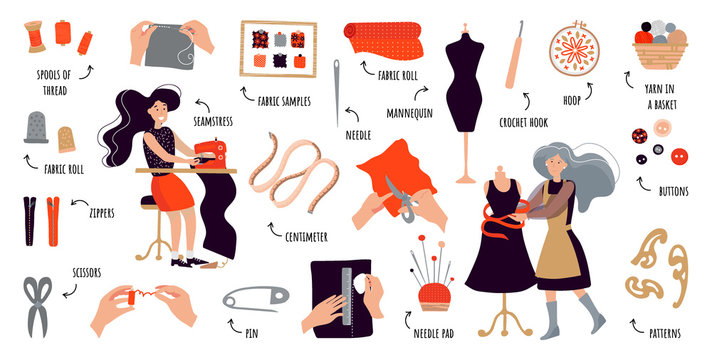 SPOOLS OF THREAD

FABRIC SAMPLES

FABRIC ROLL

MANNEQUIN

CROCHET HOOK

HOOP

YARN IN A BASKET

SEAMSTRESS

NEEDLE

FABRIC ROLL

BUTTONS

ZIPPERS

CENTIMETER

SCISSORS

PIN

NEEDLE PAD

PATTERNS