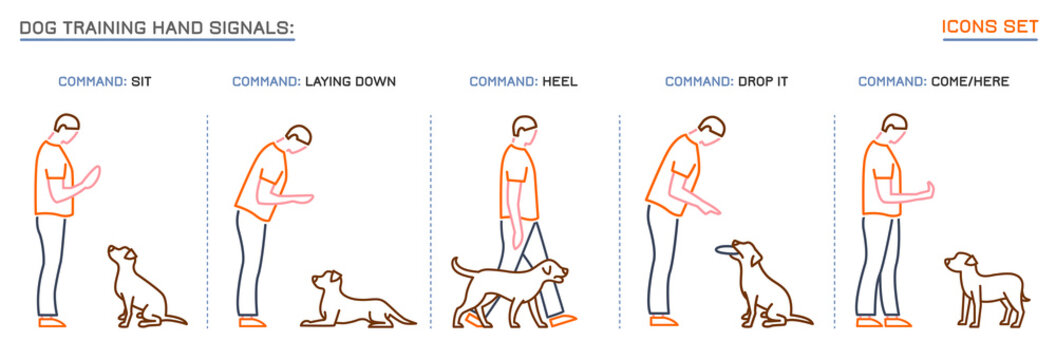 DOG TRAINING HAND SIGNALS:

ICONS SET

COMMAND: SIT

COMMAND: LAYING DOWN

COMMAND: HEEL

COMMAND: DROP IT

COMMAND: COME/HERE