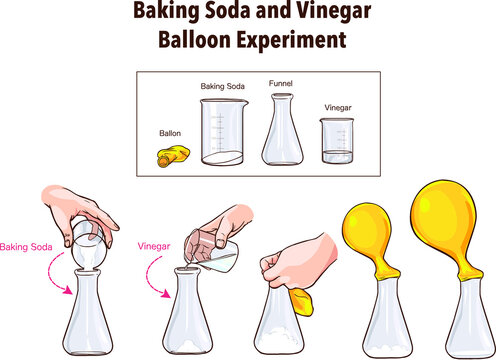 Baking Soda and Vinegar Balloon Experiment

Ballon

Baking Soda

Funnel

Vinegar

Baking Soda

Vinegar