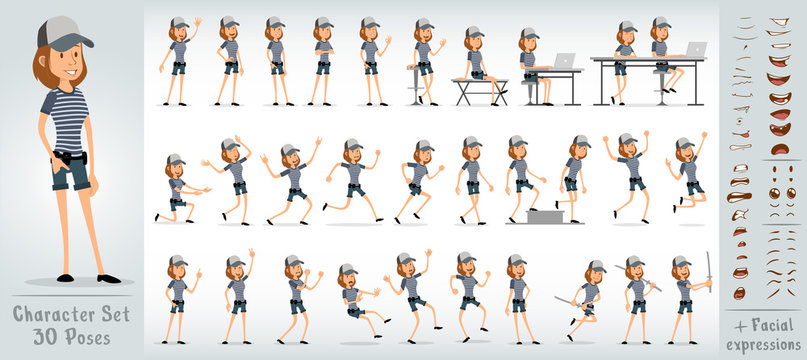 Character Set
30 Poses

+ Facial
expressions