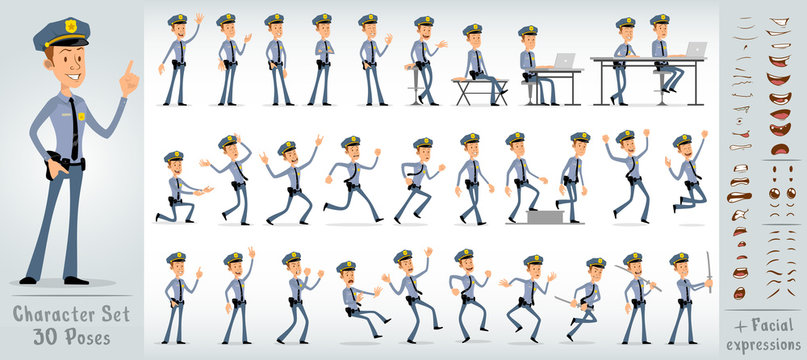 Character Set
30 Poses

+ Facial
expressions