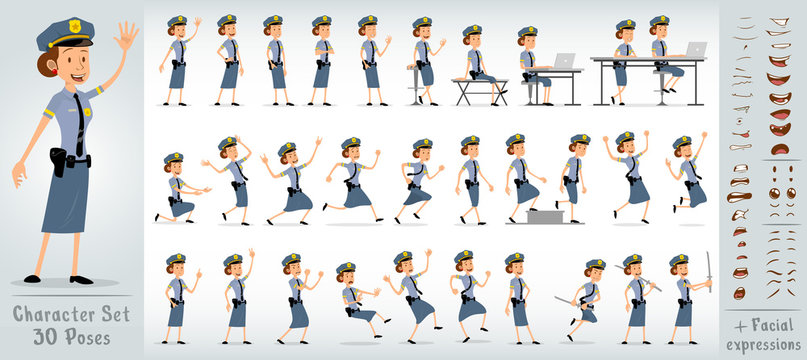 Character Set
30 Poses

+ Facial
expressions