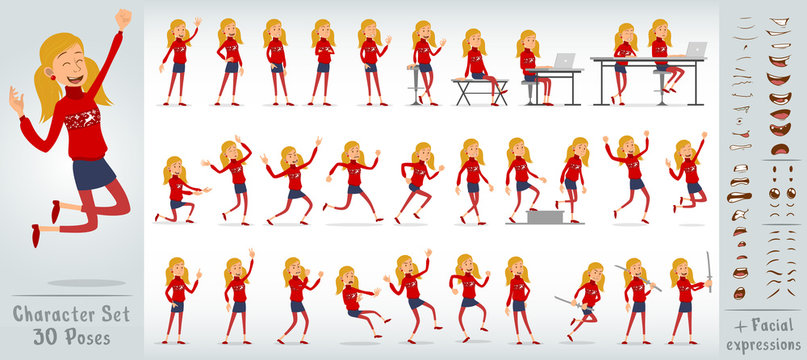 Character Set
30 Poses

+ Facial expressions