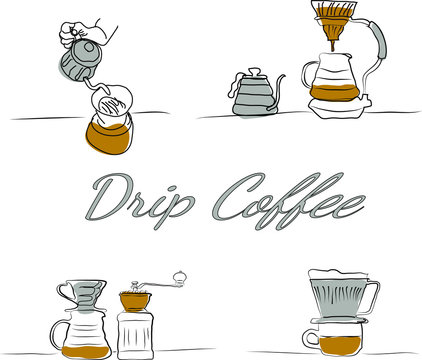 Drip Coffee