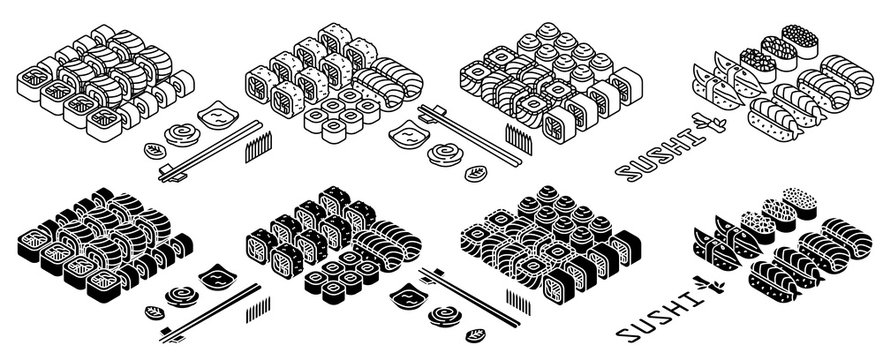 SUSHI

SUSHI