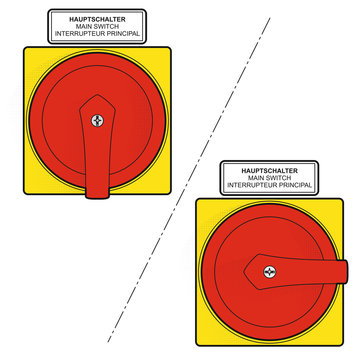 HAUPTSCHALTER
MAIN SWITCH
INTERRUPTEUR PRINCIPAL

HAUPTSCHALTER
MAIN SWITCH
INTERRUPTEUR PRINCIPAL