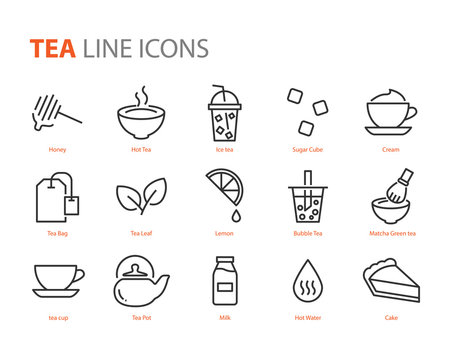 TEA LINE ICONS

Honey
Hot Tea
Ice tea
Sugar Cube
Cream

Tea Bag
Tea Leaf
Lemon
Bubble Tea
Matcha Green tea

tea cup
Tea Pot
Milk
Hot Water
Cake