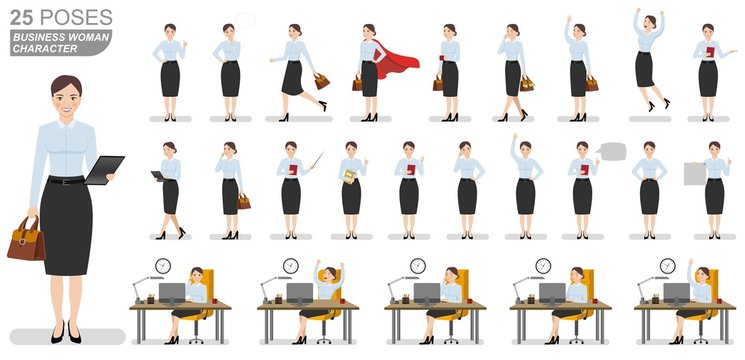 25 POSES
BUSINESS WOMAN CHARACTER