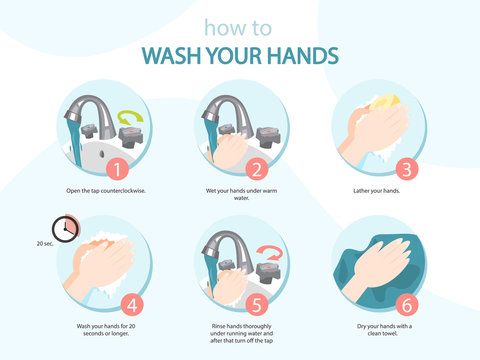 how to
WASH YOUR HANDS

1
Open the tap counterclockwise.

2
Wet your hands under warm water.

3
Lather your hands.

20 sec.
4
Wash your hands for 20 seconds or longer.

5
Rinse hands thoroughly under running water and after that turn off the tap

6
Dry your hands with a clean towel.