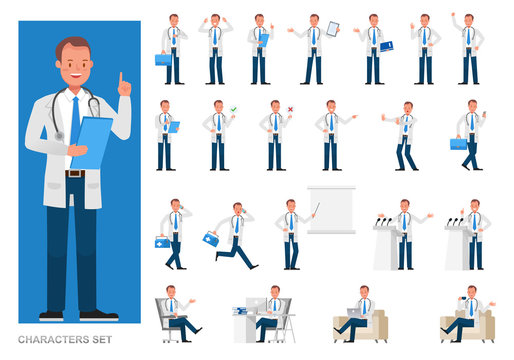 CHARACTERS SET