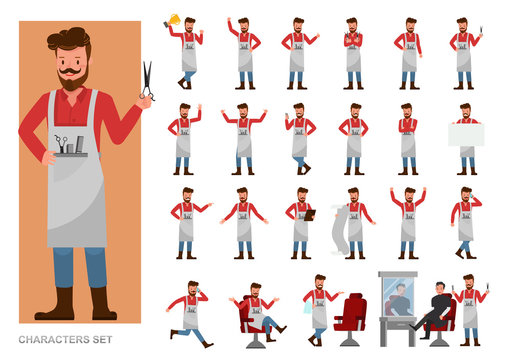 CHARACTERS SET