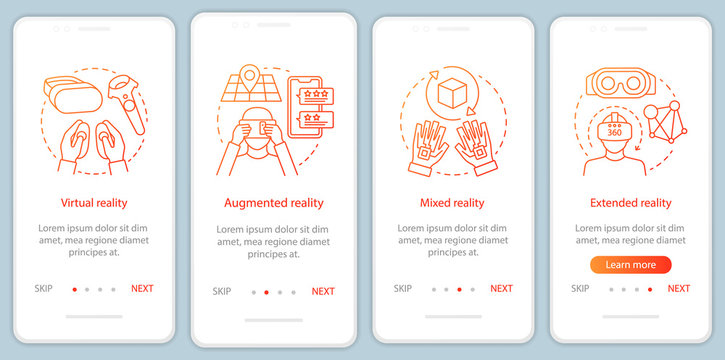 Virtual reality

Lorem ipsum dolor sit dim amet, mea regione diamet principes at.

SKIP NEXT

Augmented reality

Lorem ipsum dolor sit dim amet, mea regione diamet principes at.

SKIP NEXT

Mixed reality

Lorem ipsum dolor sit dim amet, mea regione diamet principes at.

SKIP NEXT

360

Extended reality

Lorem ipsum dolor sit dim amet, mea regione diamet

Learn more

SKIP NEXT