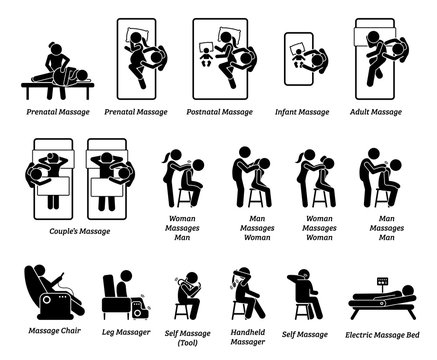 Prenatal Massage

Prenatal Massage

Postnatal Massage

Infant Massage

Adult Massage

Couple's Massage

Woman Massages Man

Man Massages Woman

Woman Massages Woman

Man Massages Man

Massage Chair

Leg Massager

Self Massage (Tool)

Handheld Massager

Self Massage

Electric Massage Bed