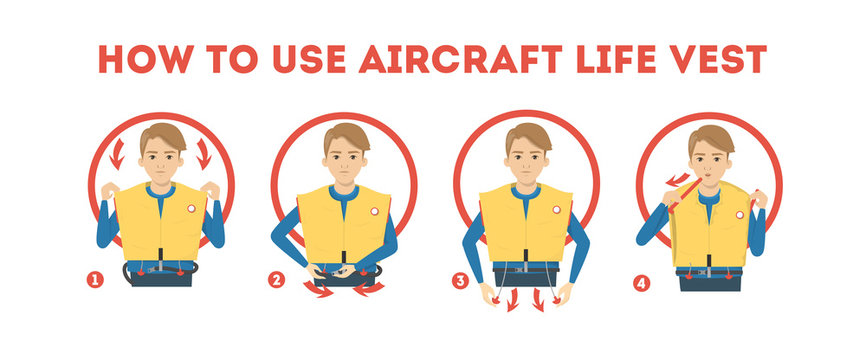 HOW TO USE AIRCRAFT LIFE VEST

1

2

3

4