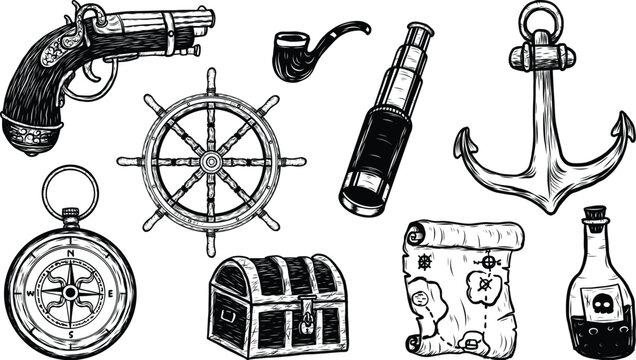 N
W
E
S