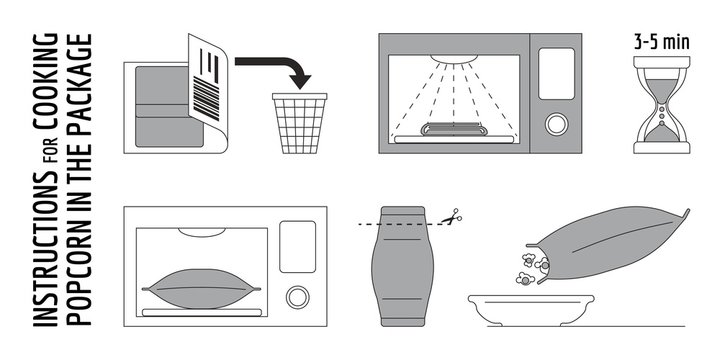 INSTRUCTIONS FOR COOKING POPCORN IN THE PACKAGE

3-5 min