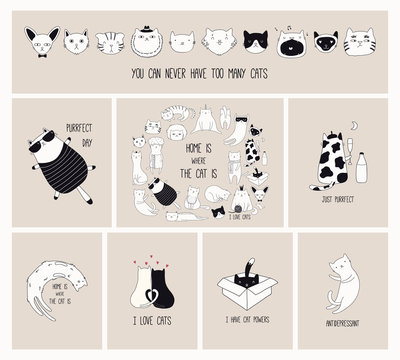 YOU CAN NEVER HAVE TOO MANY CATS

PURRFECT DAY

HOME IS WHERE THE CAT IS

I LOVE CATS

JUST PURRFECT

HOME IS WHERE THE CAT IS

I LOVE CATS

I HAVE CAT POWERS

ANTIDEPRESSANT