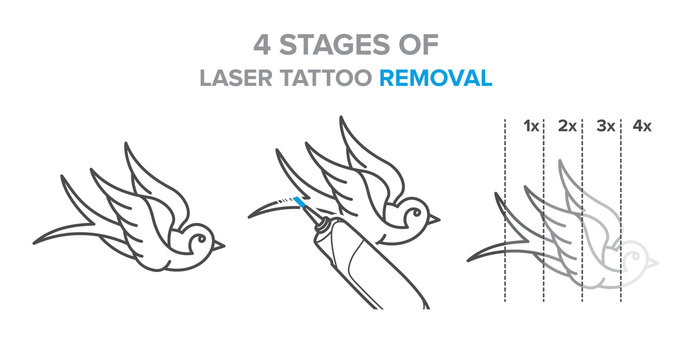 4 STAGES OF
LASER TATTOO REMOVAL

1x 2x 3x 4x