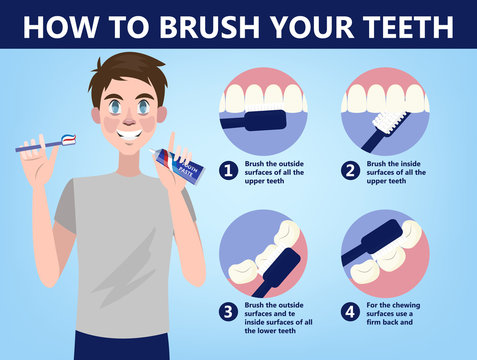 HOW TO BRUSH YOUR TEETH

TOOTH PASTE

1 Brush the outside surfaces of all the upper teeth

2 Brush the inside surfaces of all the upper teeth

3 Brush the outside surfaces and te inside surfaces of all the lower teeth

4 For the chewing surfaces use a firm back and