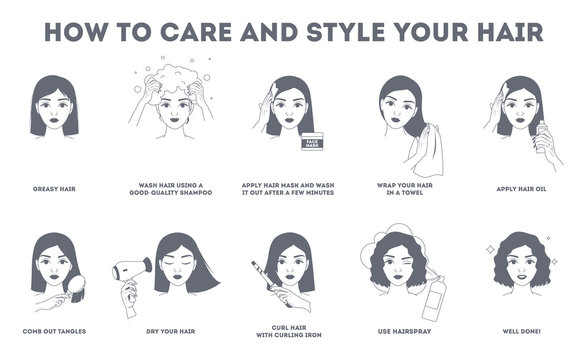 HOW TO CARE AND STYLE YOUR HAIR

GREASY HAIR

WASH HAIR USING A GOOD-QUALITY SHAMPOO

FACE MASK

APPLY HAIR MASK AND WASH IT OUT AFTER A FEW MINUTES

WRAP YOUR HAIR IN A TOWEL

APPLY HAIR OIL

COMB OUT TANGLES

DRY YOUR HAIR

CURL HAIR WITH CURLING IRON

USE HAIRSPRAY

WELL DONE!