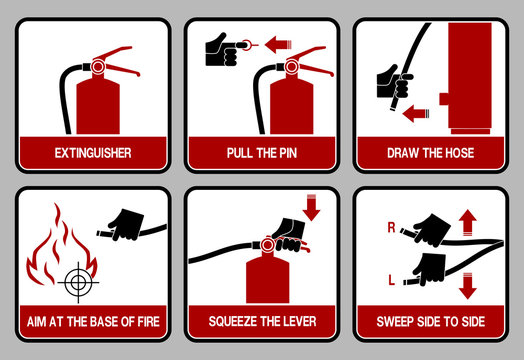 EXTINGUISHER

PULL THE PIN

DRAW THE HOSE

AIM AT THE BASE OF FIRE

SQUEEZE THE LEVER

R
L
SWEEP SIDE TO SIDE