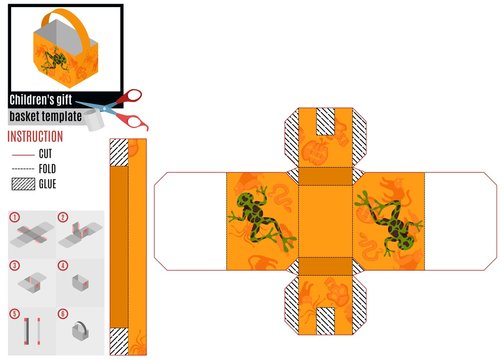 Children's gift
basket template

INSTRUCTION
CUT
FOLD
GLUE

1
2
3
4
5
6