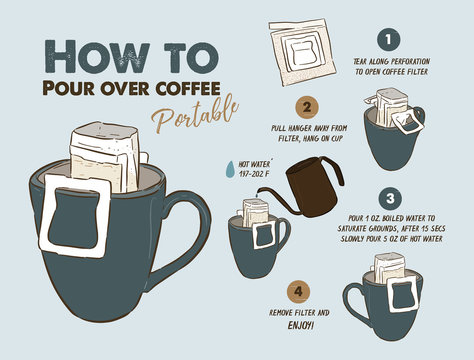 HOW TO
POUR OVER COFFEE
Portable

1
TEAR ALONG PERFORATION TO OPEN COFFEE FILTER

2
PULL HANGER AWAY FROM FILTER, HANG ON CUP

HOT WATER° 197-202 F

3
POUR 1 OZ. BOILED WATER TO SATURATE GROUNDS, AFTER 15 SECS SLOWLY POUR 5 OZ OF HOT WATER

4
REMOVE FILTER AND ENJOY!