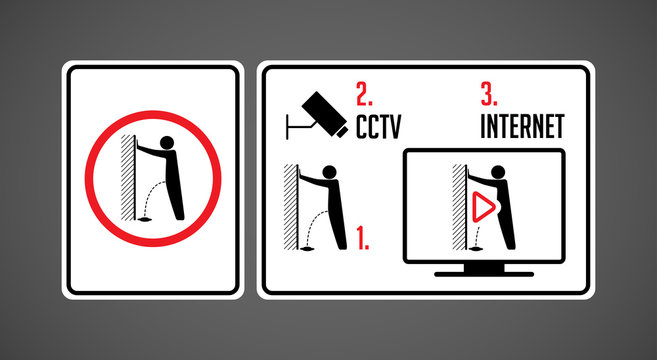 2.
CCTV

3.
INTERNET

1.