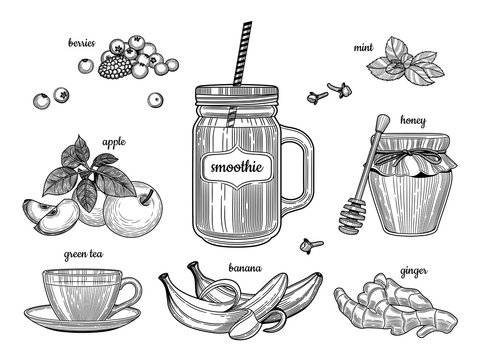 berries

mint

apple

smoothie

honey

green tea

banana

ginger