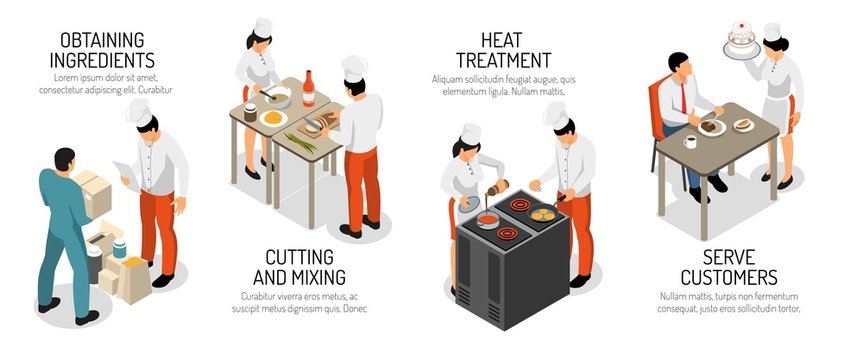 OBTAINING INGREDIENTS
Lorem ipsum dolor sit amet, consectetur adipiscing elit. Curabitur

CUTTING AND MIXING
Curabitur viverra eros metus, ac suscipit metus dignissim quis. Donec

HEAT TREATMENT
Aliquam sollicitudin feugiat augue, quis elementum ligula. Nullam mattis,

SERVE CUSTOMERS
Nullam mattis, turpis non fermentum consequat, justo eros sollicitudin tortor,