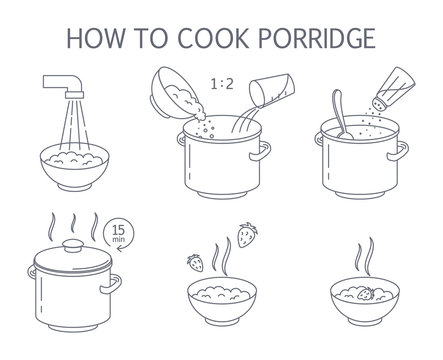 HOW TO COOK PORRIDGE

1:2

15
min