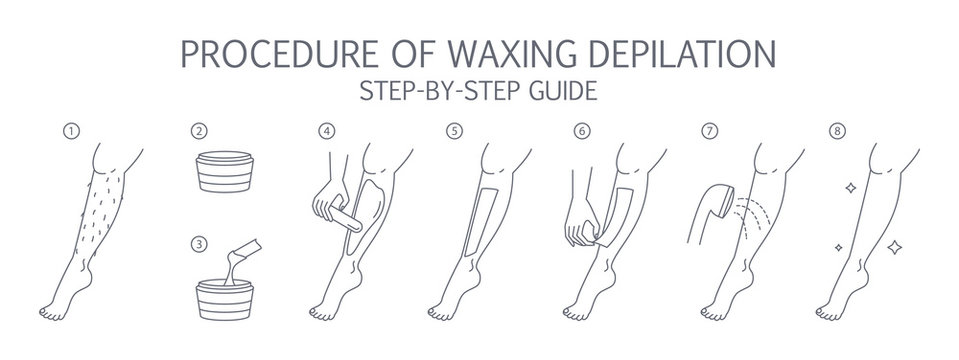 PROCEDURE OF WAXING DEPILATION
STEP-BY-STEP GUIDE

1

2

3

4

5

6

7

8