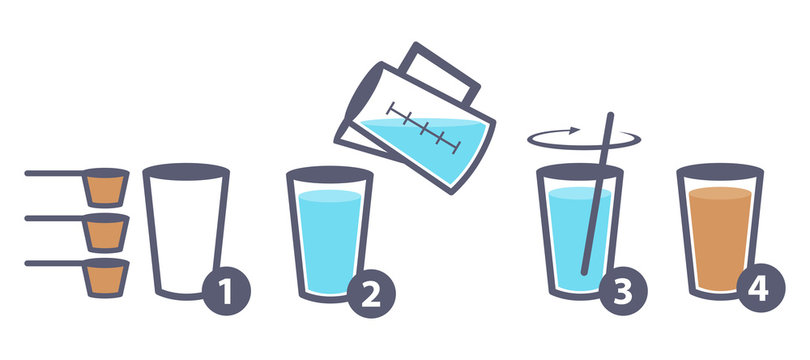 1
2
3
4