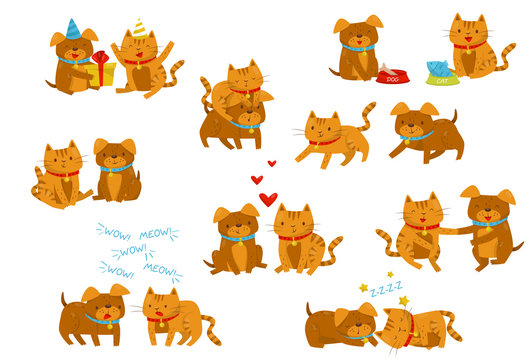 DOG

CAT

WOW! MEOW!

WOW!

WOW! MEOW!

Z-Z-Z-Z