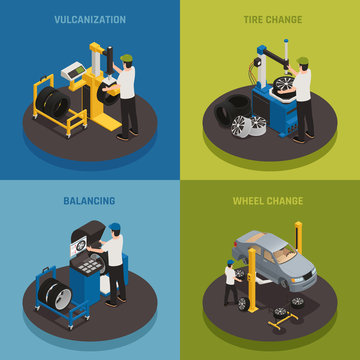 VULCANIZATION

TIRE CHANGE

BALANCING

WHEEL CHANGE