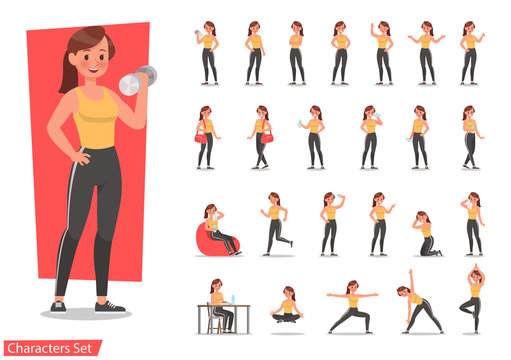 Characters Set