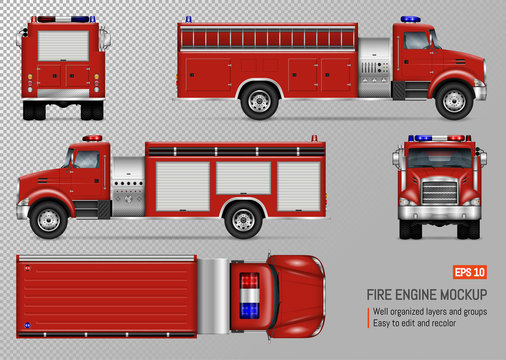 EPS 10

FIRE ENGINE MOCKUP

Well organized layers and groups
Easy to edit and recolor